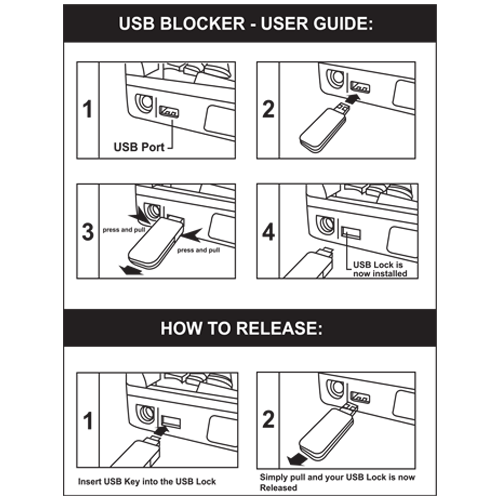 USB BLOCKER - USER GUIDE:

1

USB Port

2

3

press and pull

press and pull

4

USB Lock is now installed

HOW TO RELEASE:

1

Insert USB Key into the USB Lock

2

Simply pull and your USB Lock is now Released